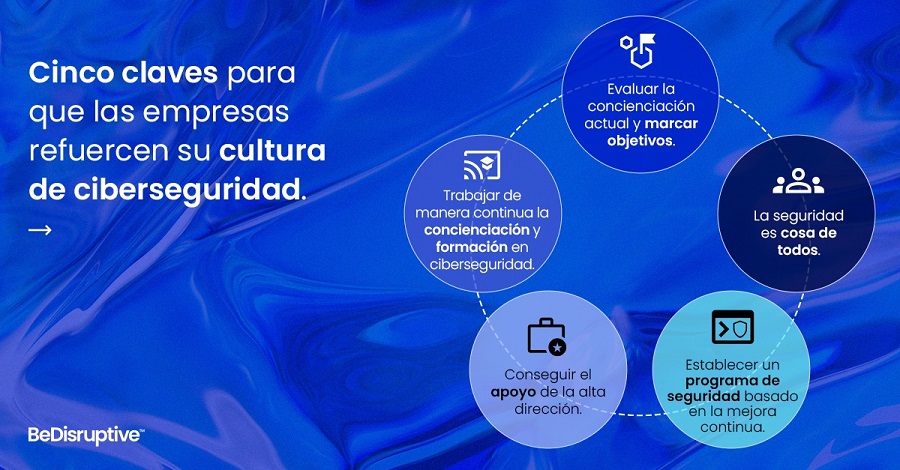 Cinco claves para que las empresas refuercen su cultura de ciberseguridad.

→

Evaluar la concienciación actual y marcar objetivos.

La seguridad es cosa de todos.

Establecer un programa de seguridad basado en la mejora continua.

Conseguir el apoyo de la alta dirección.

Trabajar de manera continua la concienciación y formación en ciberseguridad.

BeDisruptive™